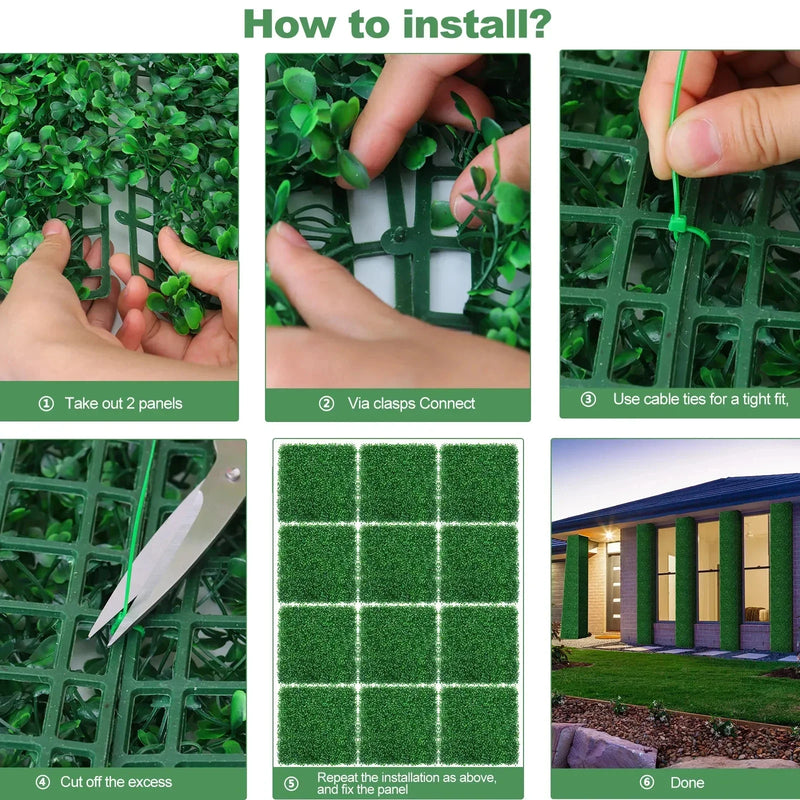 How to install?

① Take out 2 panels

② Via clasps Connect

③ Use cable ties for a tight fit,

④ Cut off the excess

⑤ Repeat the installation as above, and fix the panel

⑥ Done